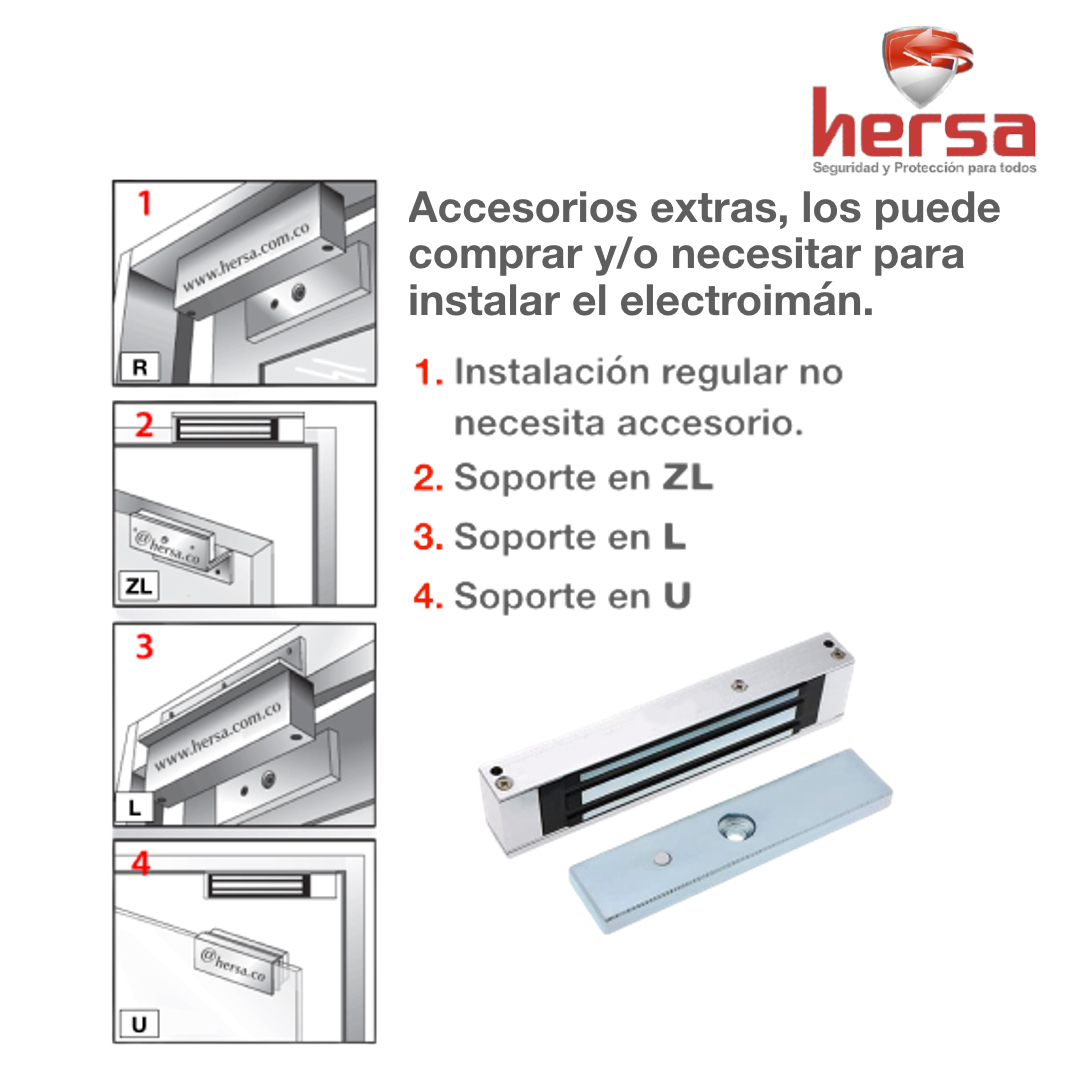 hersa
Seguridad y Protección para todos

1
www.hersa.com.co
R

2
@hersa.co
ZL

3
www.hersa.com.co
L

4
@hersa.co
U

Accesorios extras, los puede comprar y/o necesitar para instalar el electroimán.

1. Instalación regular no necesita accesorio.
2. Soporte en ZL
3. Soporte en L
4. Soporte en U