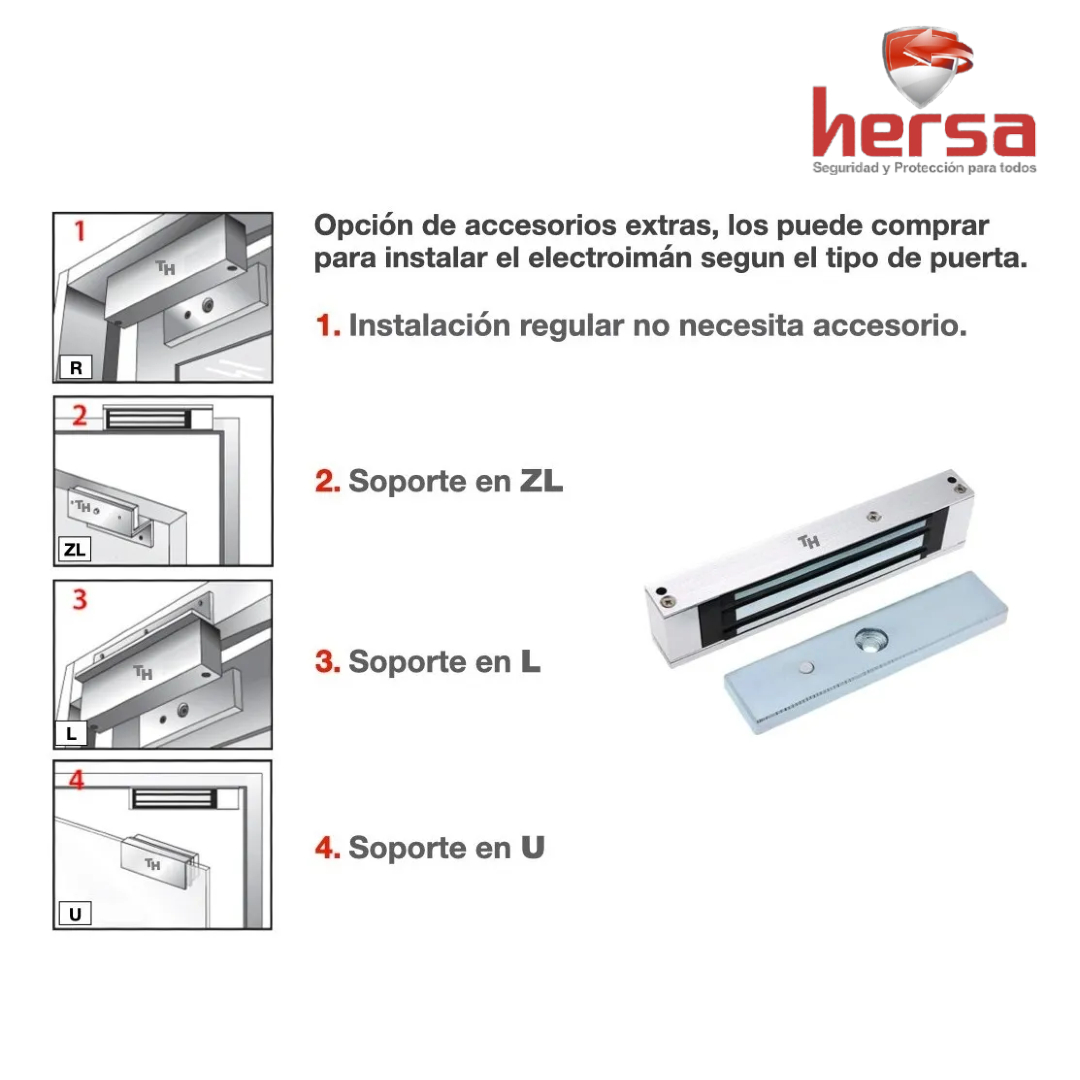 hersa
Seguridad y Protección para todos

1
TH
R

2
TH
ZL

3
TH
L

4
TH
U

Opción de accesorios extras, los puede comprar para instalar el electroimán segun el tipo de puerta.

1. Instalación regular no necesita accesorio.

2. Soporte en ZL

3. Soporte en L

4. Soporte en U

TH