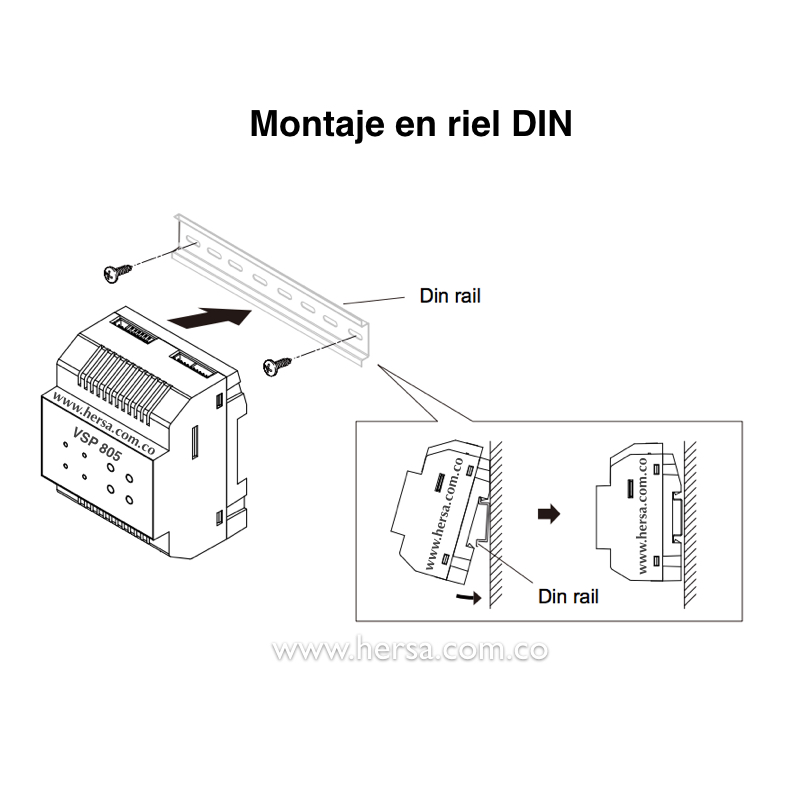 Montaje en riel DIN

Din rail

www.hersa.com.co
VSP 805

www.hersa.com.co

www.hersa.com.co

Din rail

www.hersa.com.co